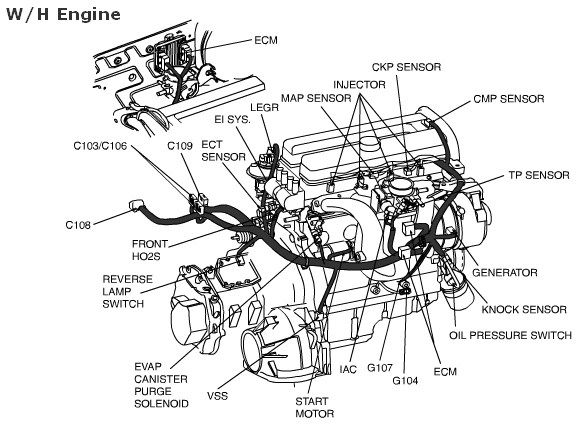 W/H Engine

ECM

CKP SENSOR

INJECTOR

MAP SENSOR

CMP SENSOR

LEGR

EI SYS.

C103/C106

C109

ECT SENSOR

TP SENSOR

C108

FRONT HO2S

REVERSE LAMP SWITCH

GENERATOR

KNOCK SENSOR

OIL PRESSURE SWITCH

EVAP CANISTER PURGE SOLENOID

VSS

START MOTOR

IAC

G107

G104

ECM