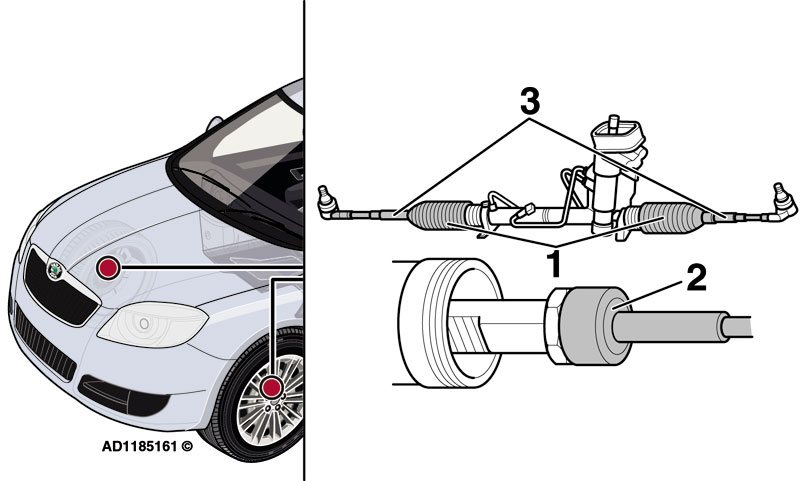 3
1
2
AD1185161 ©