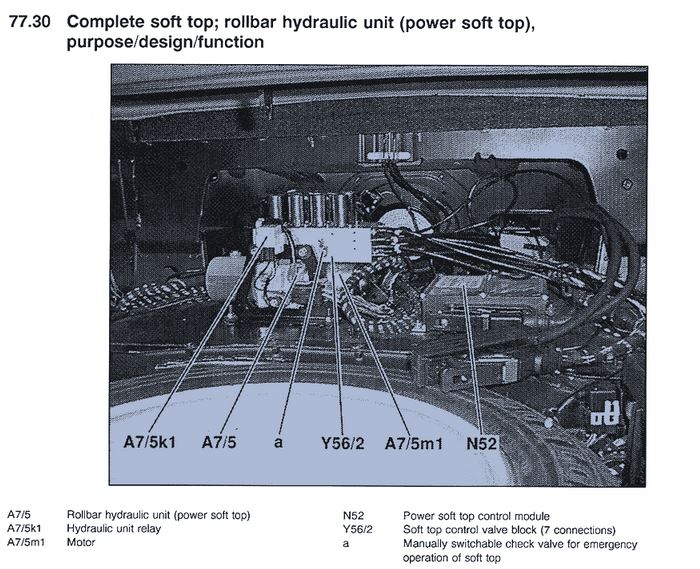 77.30 Complete soft top; rollbar hydraulic unit (power soft top), purpose/design/function

A7/5k1 A7/5 a Y56/2 A7/5m1 N52

A7/5 Rollbar hydraulic unit (power soft top)
A7/5k1 Hydraulic unit relay
A7/5m1 Motor

N52 Power soft top control module
Y56/2 Soft top control valve block (7 connections)
a Manually switchable check valve for emergency operation of soft top