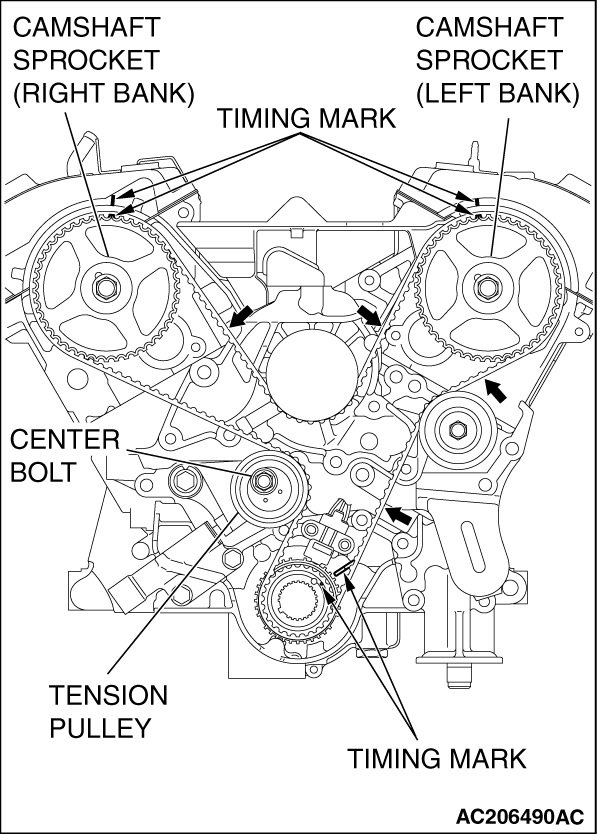 CAMSHAFT SPROCKET (RIGHT BANK)

CAMSHAFT SPROCKET (LEFT BANK)

TIMING MARK

CENTER BOLT

TENSION PULLEY

TIMING MARK

AC206490AC