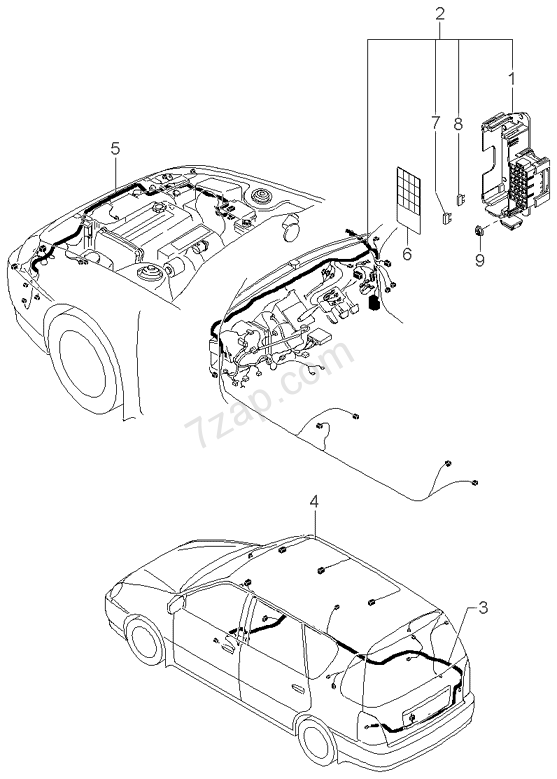 2
1
7
8
5
6
9
7zap.com
4
3