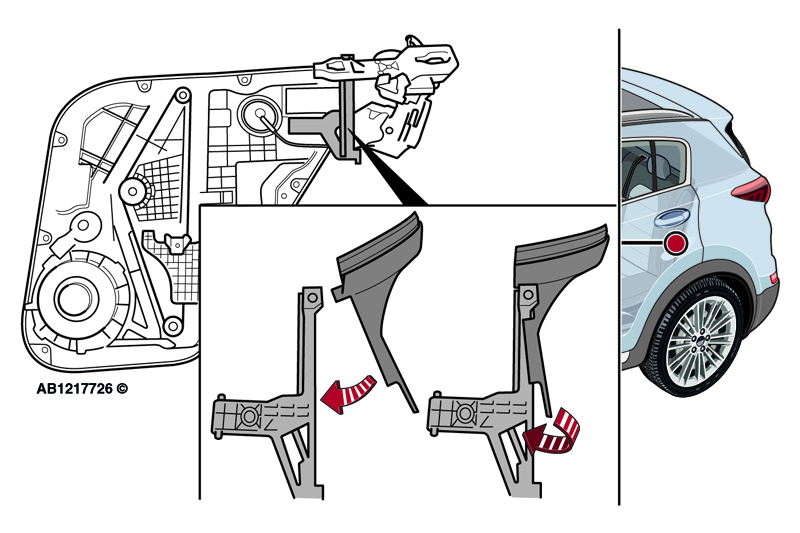 AB1217726 ©