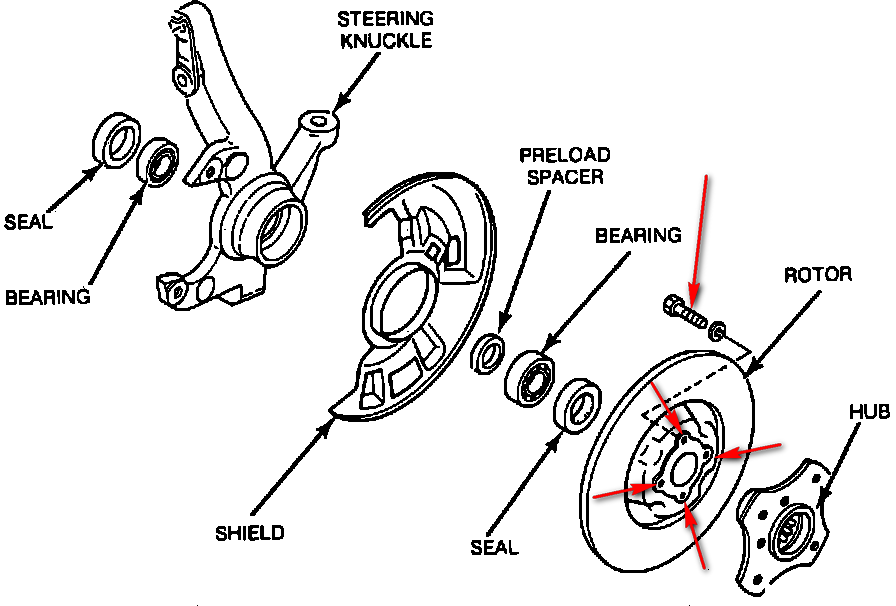 STEERING KNUCKLE

SEAL

BEARING

PRELOAD SPACER

BEARING

ROTOR

HUB

SHIELD

SEAL