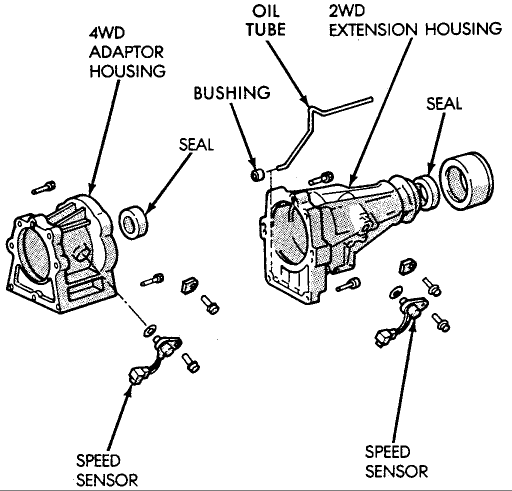 4WD ADAPTOR HOUSING

OIL TUBE

2WD EXTENSION HOUSING

BUSHING

SEAL

SEAL

SPEED SENSOR

SPEED SENSOR