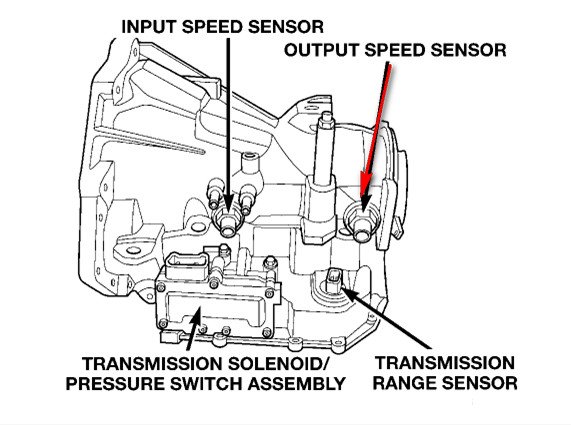 INPUT SPEED SENSOR

OUTPUT SPEED SENSOR

TRANSMISSION SOLENOID/ PRESSURE SWITCH ASSEMBLY

TRANSMISSION RANGE SENSOR