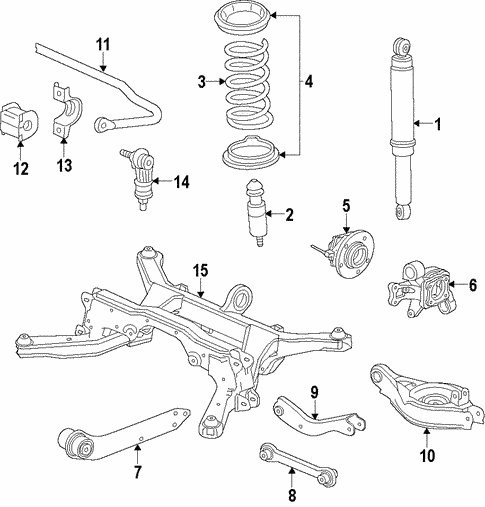 11
3
4
1
12
13
14
2
5
15
6
9
10
7
8