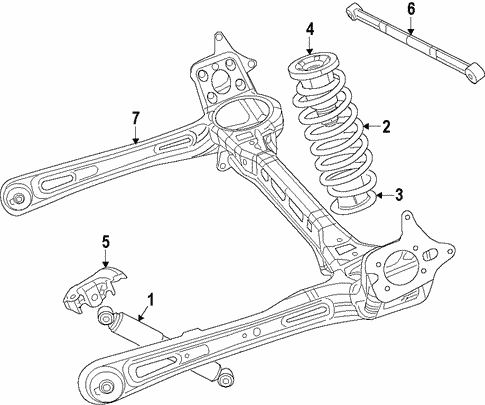 6
4
7
2
3
5
1